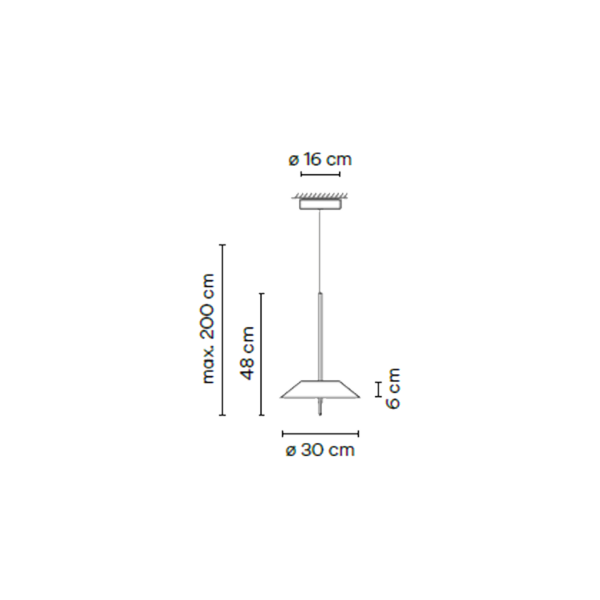 ø 16 cm

max. 200 cm

48 cm

6 cm

ø 30 cm